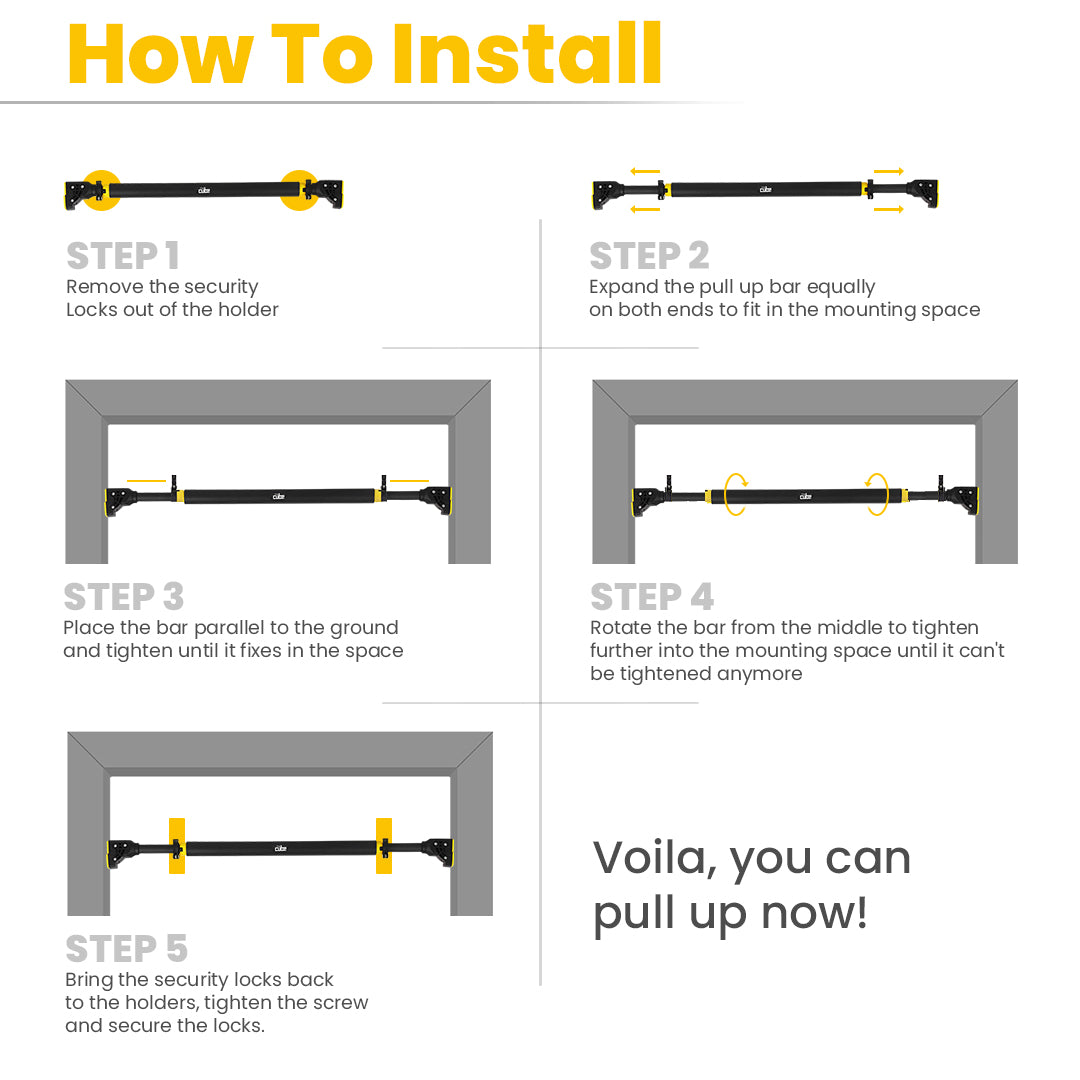 How To Install

STEP 1
Remove the security Locks out of the holder

STEP 2
Expand the pull up bar equally on both ends to fit in the mounting space

STEP 3
Place the bar parallel to the ground and tighten until it fixes in the space

STEP 4
Rotate the bar from the middle to tighten further into the mounting space until it can't be tightened anymore

STEP 5
Bring the security locks back to the holders, tighten the screw and secure the locks.

Voila, you can pull up now!